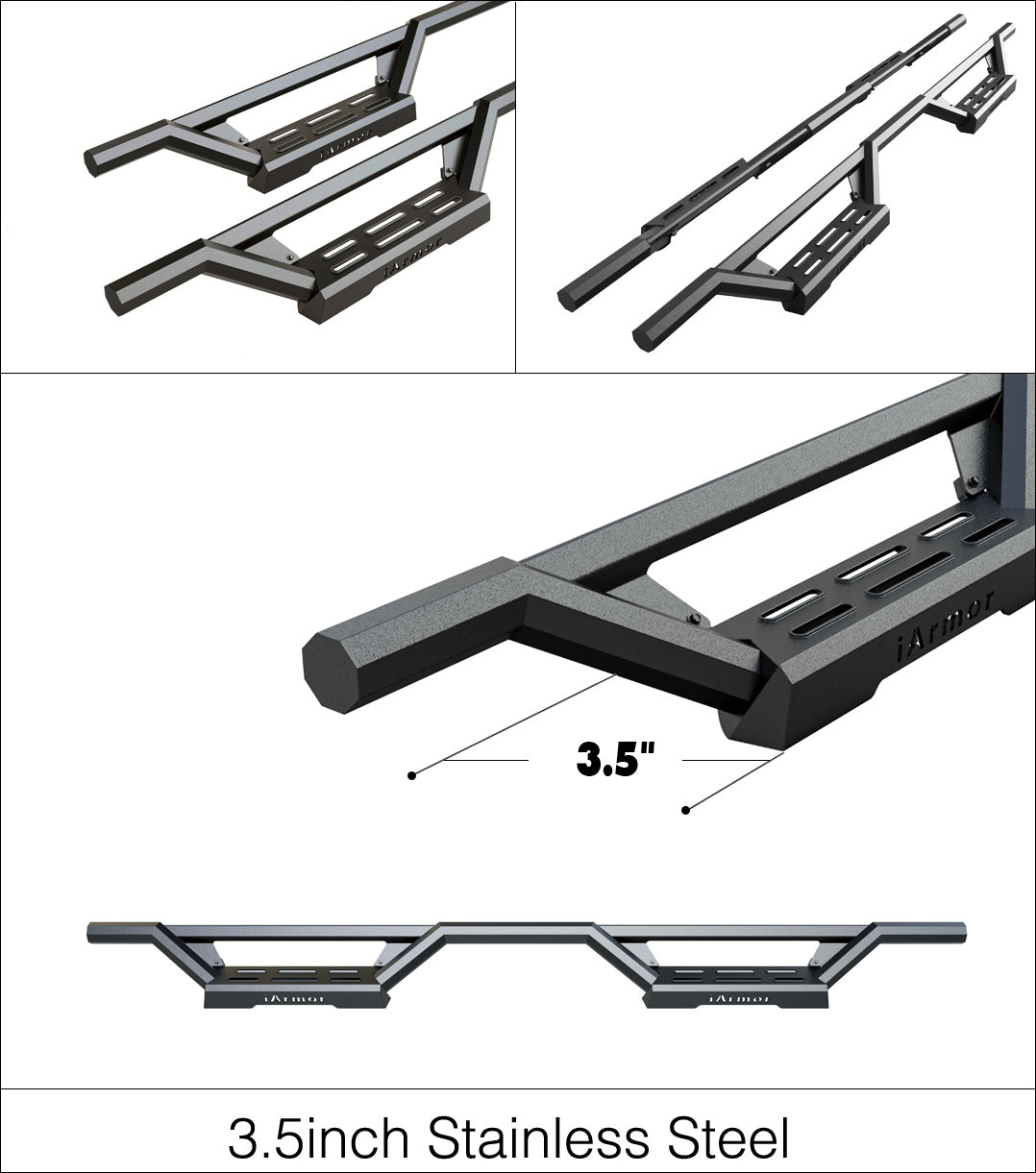 iArmor

iArmor

iArmor

3.5"

iArmor

iArmor

3.5inch Stainless Steel