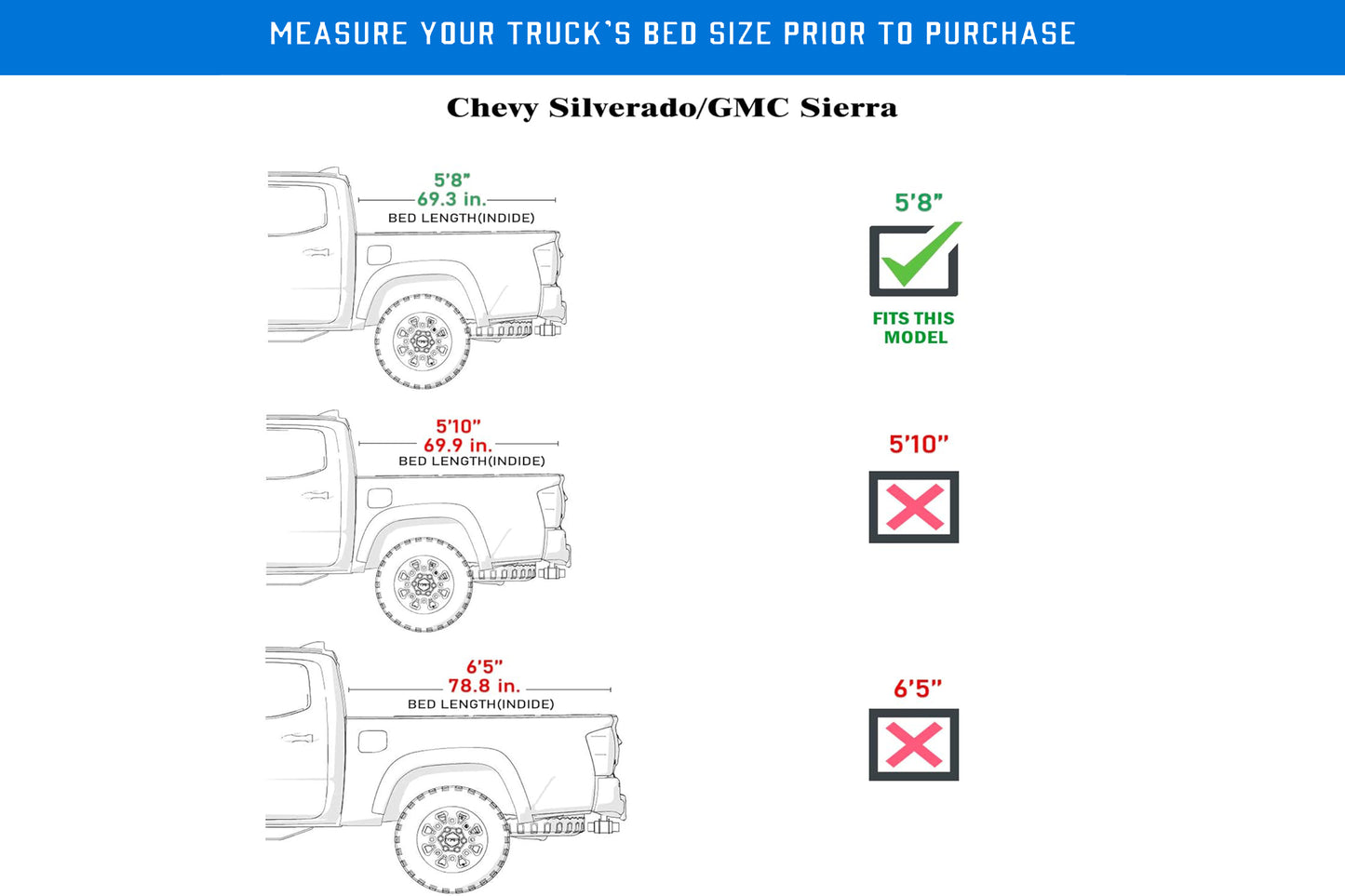 MEASURE YOUR TRUCK'S BED SIZE PRIOR TO PURCHASE

Chevy Silverado/GMC Sierra

5'8"
69.3 in.
BED LENGTH(INDIDE)

5'8"

FITS THIS MODEL

5'10"
69.9 in.
BED LENGTH(INDIDE)

5'10"

6'5"
78.8 in.
BED LENGTH(INDIDE)

6'5"